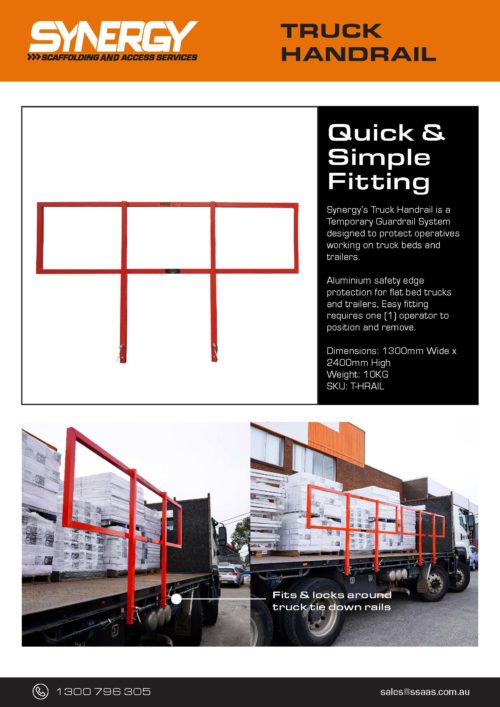 SYNERGY
SCAFFOLDING AND ACCESS SERVICES

TRUCK HANDRAIL

Quick & Simple Fitting

Synergy's Truck Handrail is a Temporary Guardrail System designed to protect operatives working on truck beds and trailers.

Aluminium safety edge protection for flat bed trucks and trailers, Easy fitting requires one (1) operator to position and remove.

Dimensions: 1300mm Wide x 2400mm High
Weight: 10KG
SKU: T-HRAIL

Fits & locks around truck tie down rails

1300 796 305

sales@ssaas.com.au